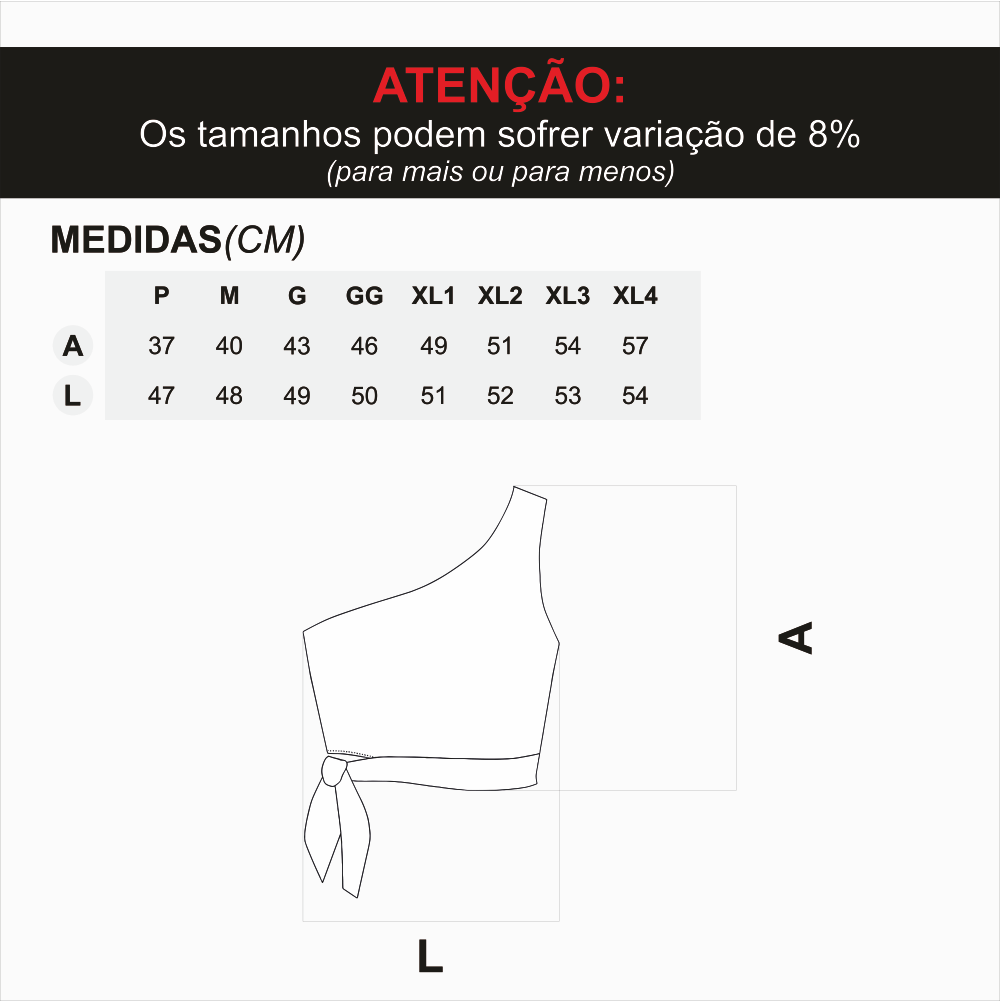 ATENÇÃO:
Os tamanhos podem sofrer variação de 8%
(para mais ou para menos)

MEDIDAS(CM)

| | P | M | G | GG | XL1 | XL2 | XL3 | XL4 |
|---|---|---|---|---|---|---|---|---|
| A | 37 | 40 | 43 | 46 | 49 | 51 | 54 | 57 |
| L | 47 | 48 | 49 | 50 | 51 | 52 | 53 | 54 |

A

L