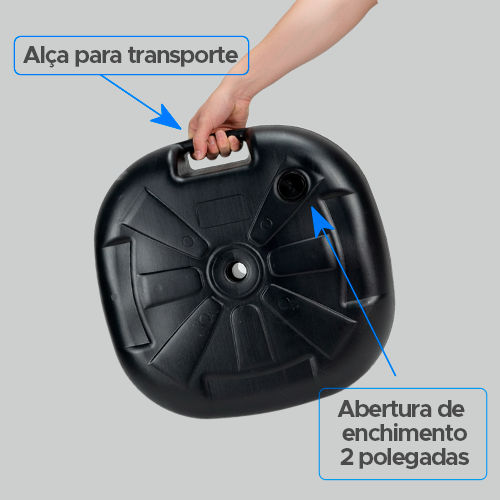 Alça para transporte

Abertura de enchimento 2 polegadas